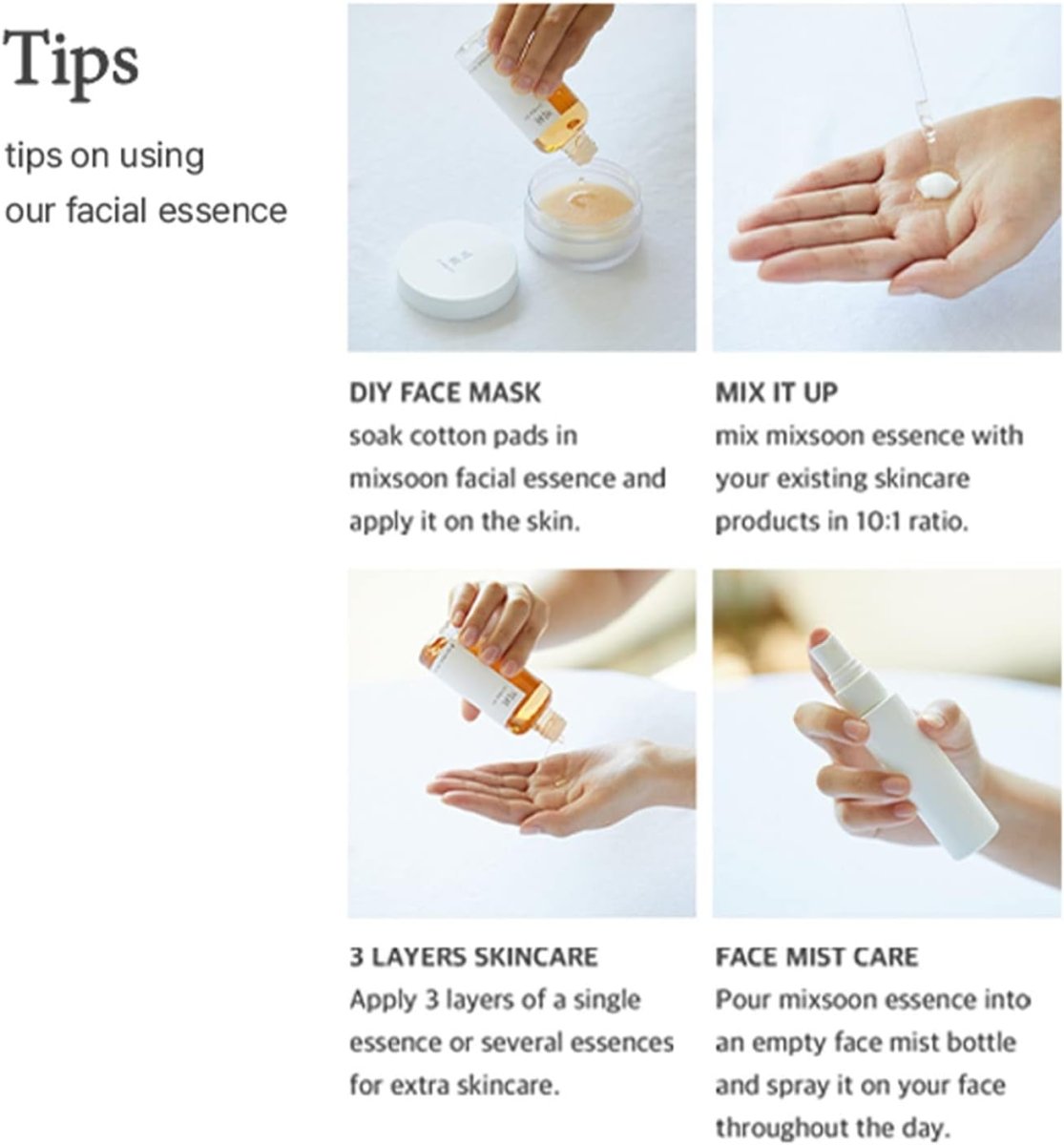 Tips

tips on using our facial essence

DIY FACE MASK
soak cotton pads in mixsoon facial essence and apply it on the skin.

MIX IT UP
mix mixsoon essence with your existing skincare products in 10:1 ratio.

3 LAYERS SKINCARE
Apply 3 layers of a single essence or several essences for extra skincare.

FACE MIST CARE
Pour mixsoon essence into an empty face mist bottle and spray it on your face throughout the day.