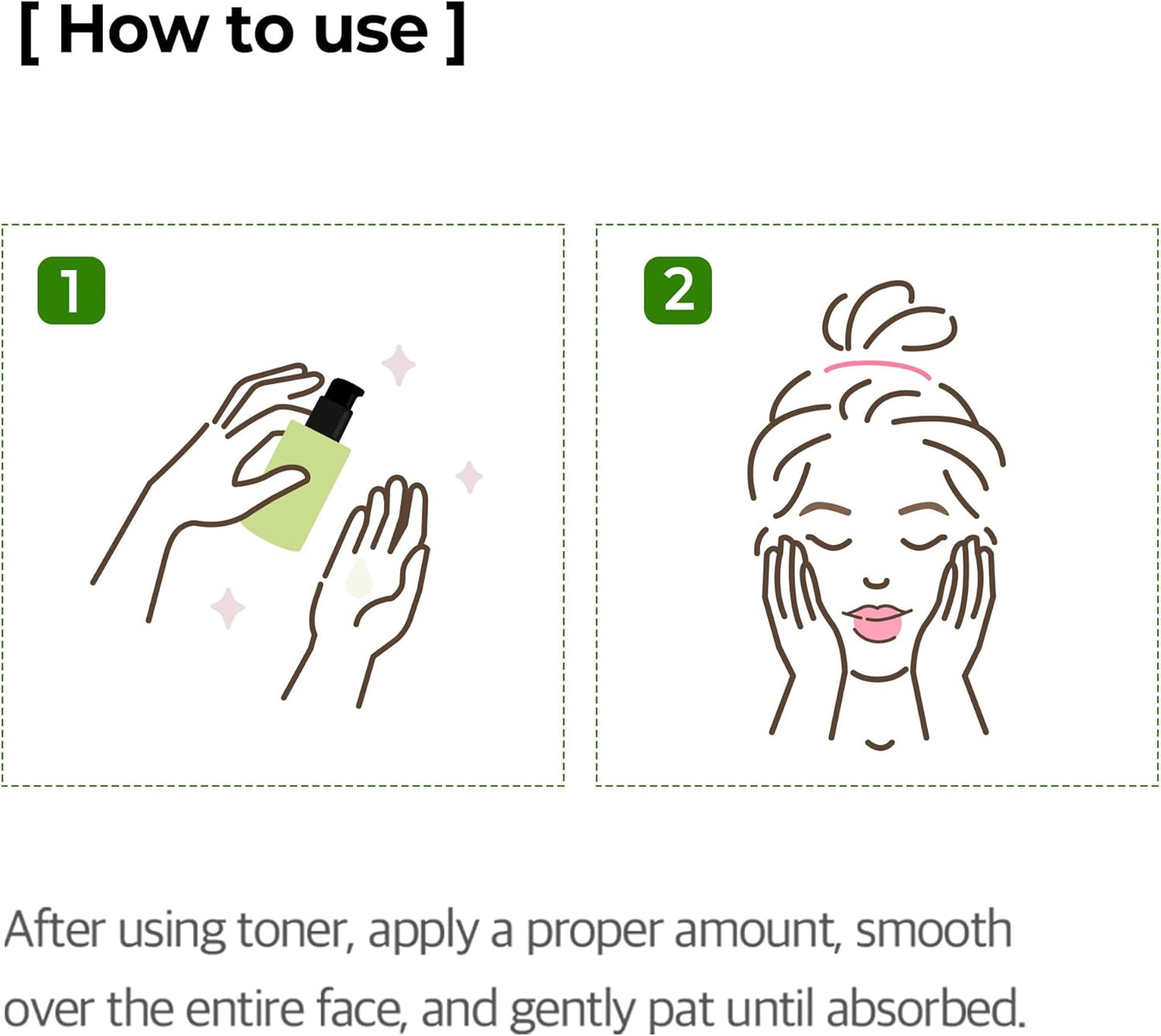 [ How to use ]

1

2

After using toner, apply a proper amount, smooth over the entire face, and gently pat until absorbed.