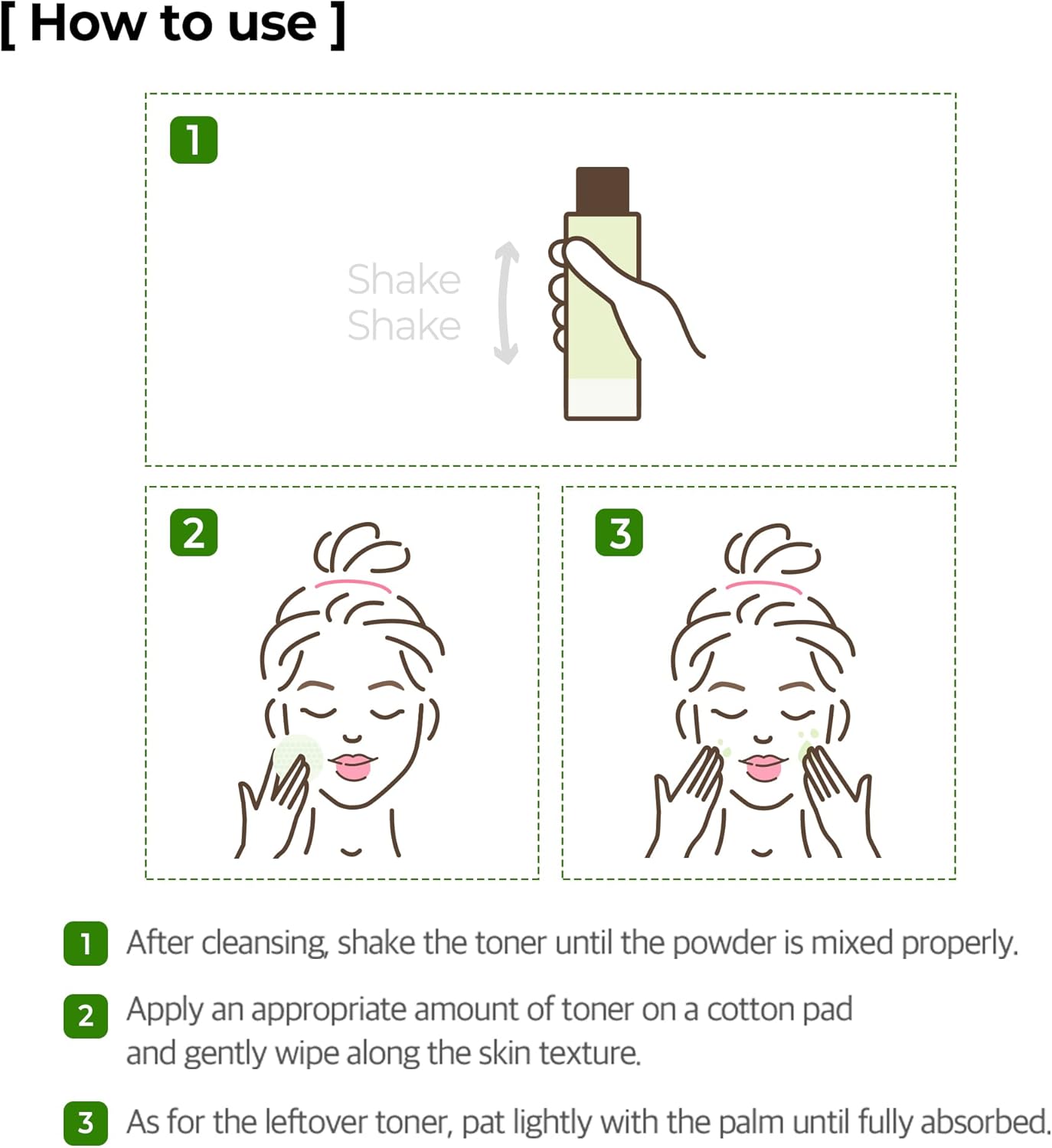 [ How to use ]

1

Shake
Shake

2

3

1 After cleansing, shake the toner until the powder is mixed properly.

2 Apply an appropriate amount of toner on a cotton pad and gently wipe along the skin texture.

3 As for the leftover toner, pat lightly with the palm until fully absorbed.