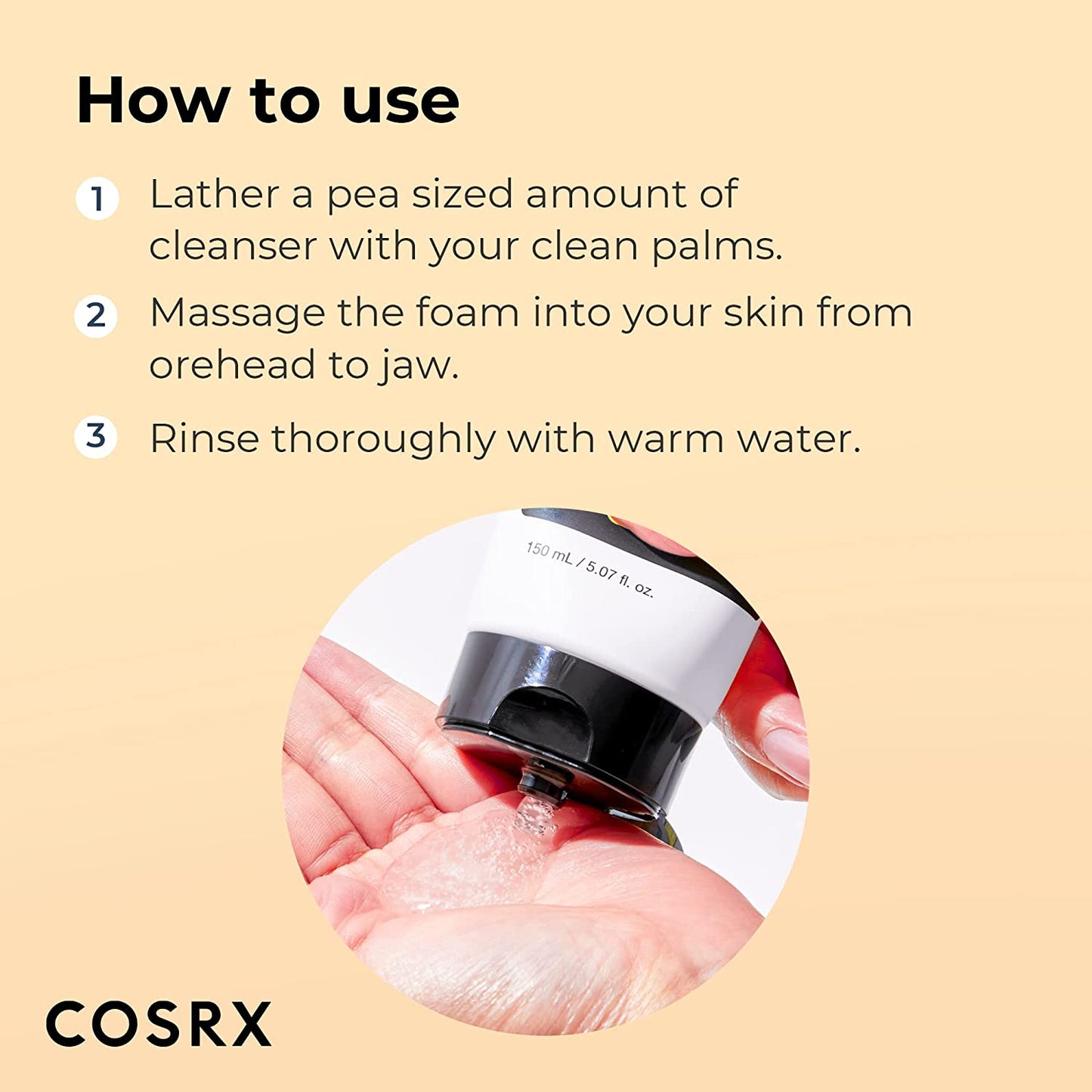 How to use

1 Lather a pea sized amount of cleanser with your clean palms.

2 Massage the foam into your skin from orehead to jaw.

3 Rinse thoroughly with warm water.

150 mL / 5.07 fl. oz.

COSRX