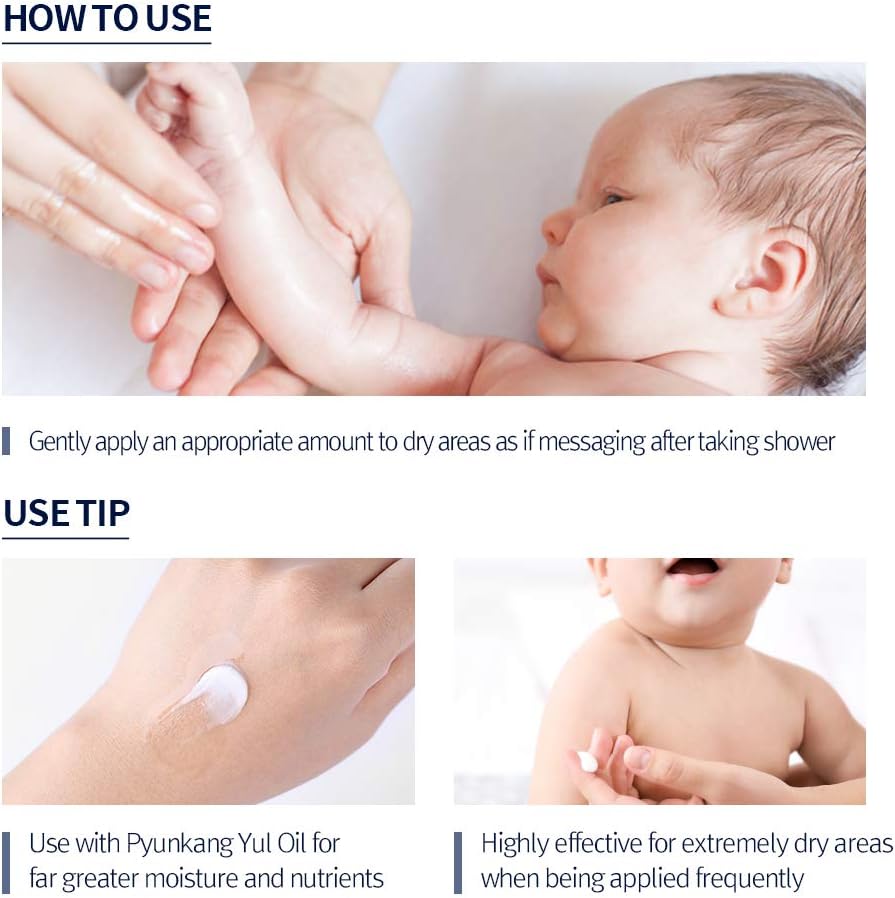 HOW TO USE

Gently apply an appropriate amount to dry areas as if messaging after taking shower

USE TIP

Use with Pyunkang Yul Oil for far greater moisture and nutrients

Highly effective for extremely dry areas when being applied frequently