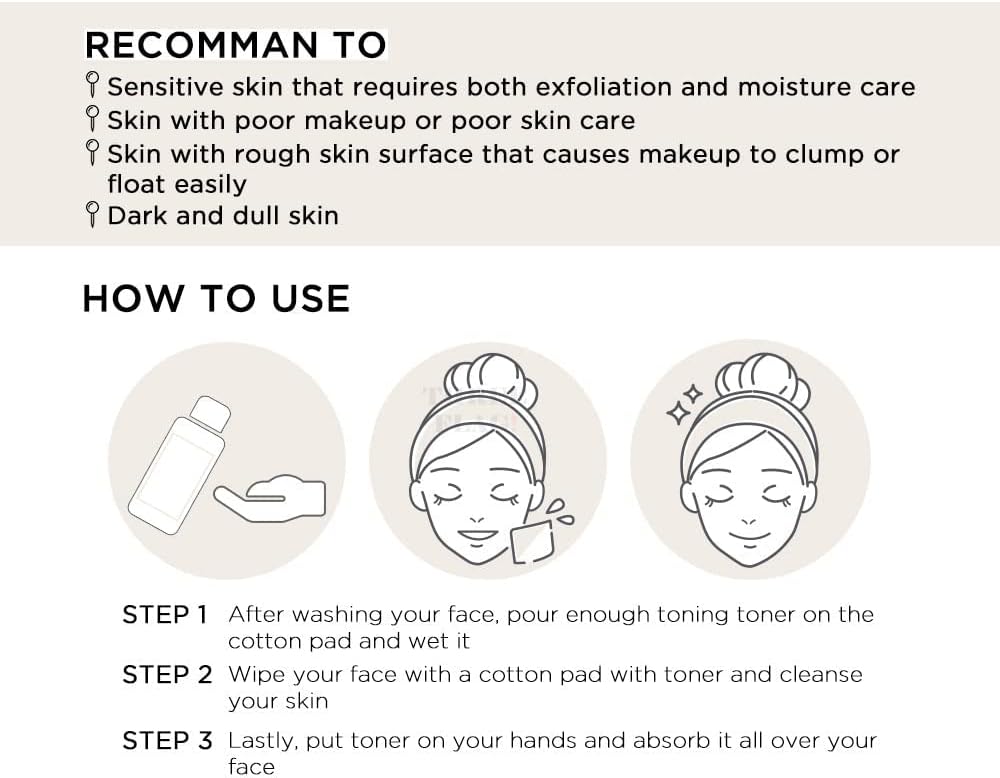 RECOMMAN TO

Sensitive skin that requires both exfoliation and moisture care

Skin with poor makeup or poor skin care

Skin with rough skin surface that causes makeup to clump or float easily

Dark and dull skin

HOW TO USE

STEP 1 After washing your face, pour enough toning toner on the cotton pad and wet it

STEP 2 Wipe your face with a cotton pad with toner and cleanse your skin

STEP 3 Lastly, put toner on your hands and absorb it all over your face