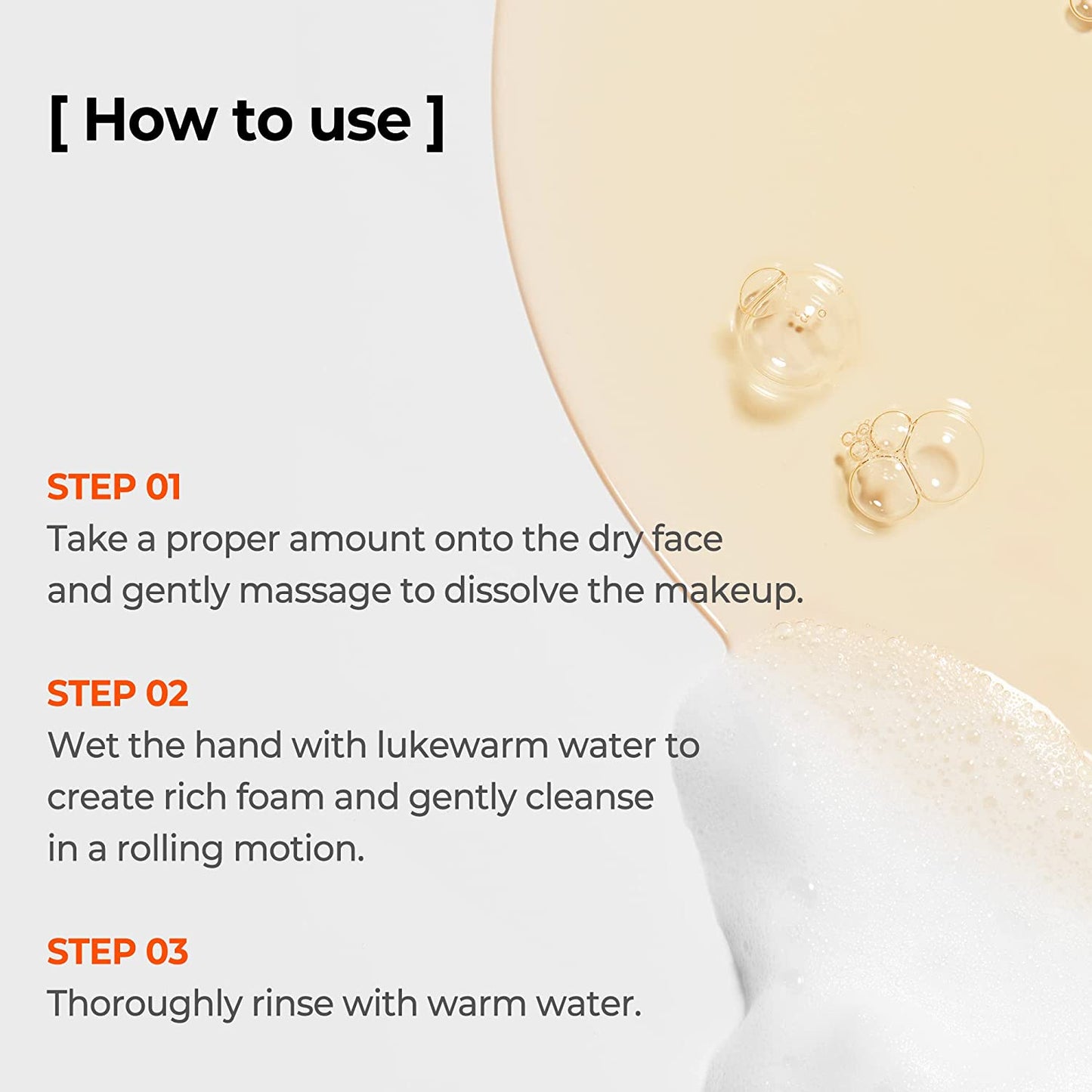 [ How to use ]

STEP 01
Take a proper amount onto the dry face and gently massage to dissolve the makeup.

STEP 02
Wet the hand with lukewarm water to create rich foam and gently cleanse in a rolling motion.

STEP 03
Thoroughly rinse with warm water.